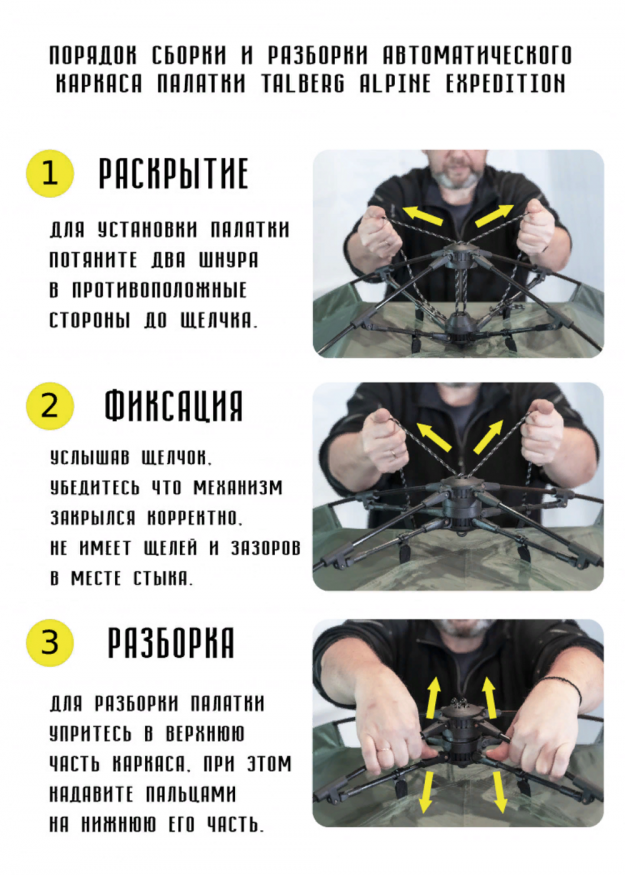 ПОРЯДОК СБОРКИ И РАЗБОРКИ АВТОМАТИЧЕСКОГО КАРКАСА ПАЛАТКИ TALBERG ALPINE EXPEDITION

1 РАСКРЫТИЕ

ДЛЯ УСТАНОВКИ ПАЛАТКИ ПОТЯНИТЕ ДВА ШНУРА В ПРОТИВОПОЛОЖНЫЕ СТОРОНЫ ДО ЩЕЛЧКА.

2 ФИКСАЦИЯ

УСЛЫШАВ ЩЕЛЧОК, УБЕДИТЕСЬ ЧТО МЕХАНИЗМ ЗАКРЫЛСЯ КОРРЕКТНО, НЕ ИМЕЕТ ЩЕЛЕЙ И ЗАЗОРОВ В МЕСТЕ СТЫКА.

3 РАЗБОРКА

ДЛЯ РАЗБОРКИ ПАЛАТКИ УПРИТЕСЬ В ВЕРХНЮЮ ЧАСТЬ КАРКАСА, ПРИ ЭТОМ НАДАВИТЕ ПАЛЬЦАМИ НА НИЖНЮЮ ЕГО ЧАСТЬ.